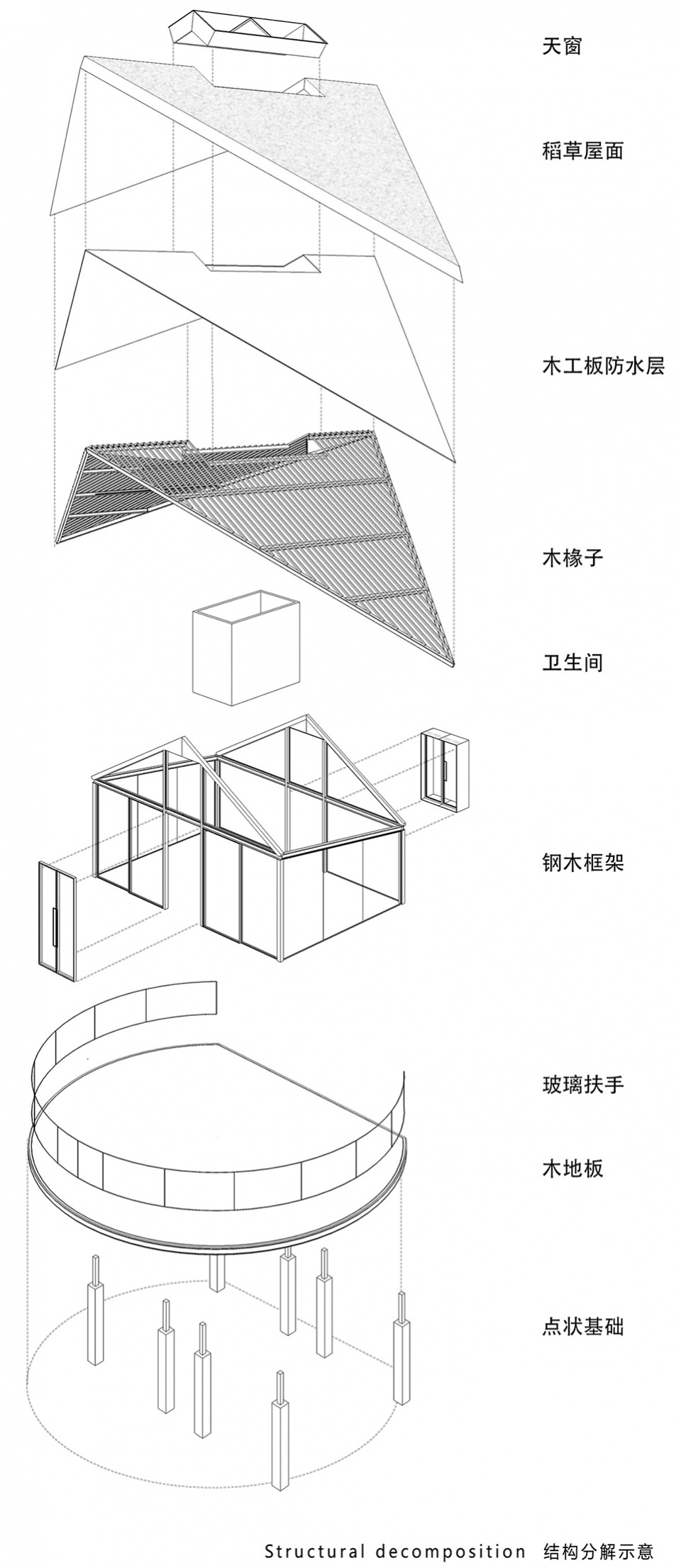 天窗

稻草屋面

木工板防水层

木椽子

卫生间

钢木框架

玻璃扶手

木地板

点状基础

Structural decomposition 结构分解示意